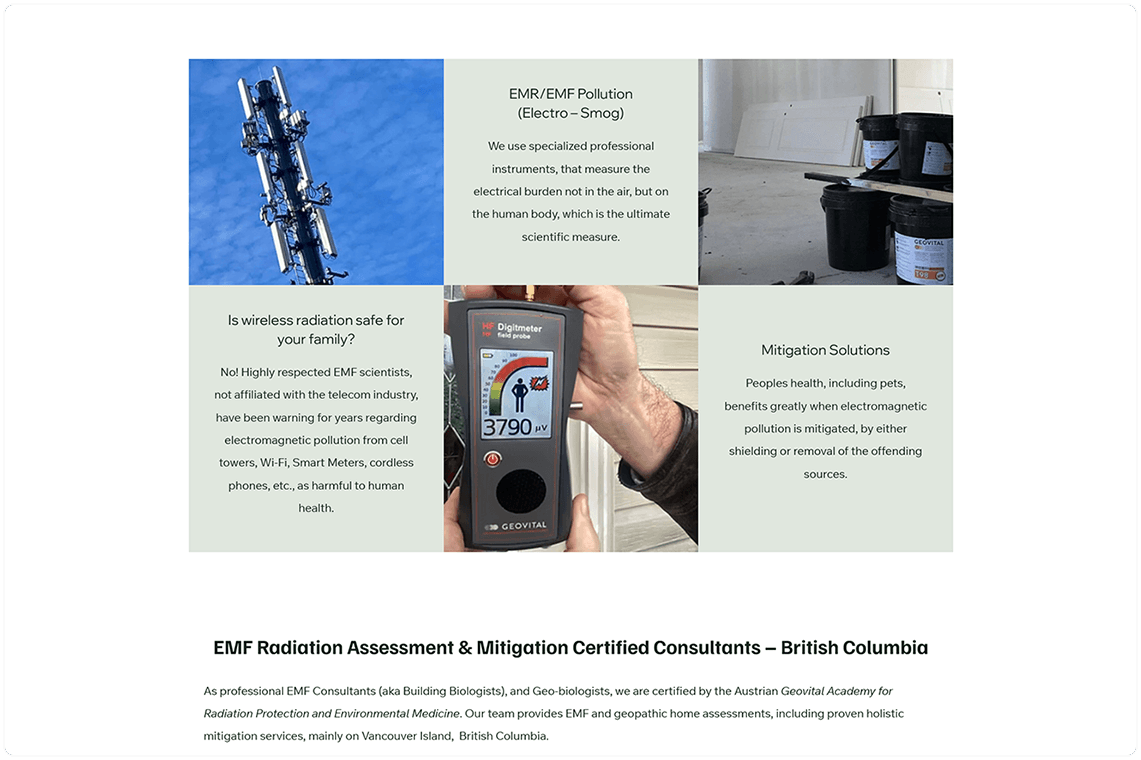 EMR/EMF Pollution
(Electro – Smog)

We use specialized professional instruments, that measure the electrical burden not in the air, but on the human body, which is the ultimate scientific measure.

GEOVITAL

Is wireless radiation safe for your family?

No! Highly respected EMF scientists, not affiliated with the telecom industry, have been warning for years regarding electromagnetic pollution from cell towers, Wi-Fi, Smart Meters, cordless phones, etc., as harmful to human health.

HF Digitmeter
field probe

3790 µV

GEOVITAL

Mitigation Solutions

Peoples health, including pets, benefits greatly when electromagnetic pollution is mitigated, by either shielding or removal of the offending sources.

EMF Radiation Assessment & Mitigation Certified Consultants – British Columbia

As professional EMF Consultants (aka Building Biologists), and Geo-biologists, we are certified by the Austrian Geovital Academy for Radiation Protection and Environmental Medicine. Our team provides EMF and geopathic home assessments, including proven holistic mitigation services, mainly on Vancouver Island, British Columbia.